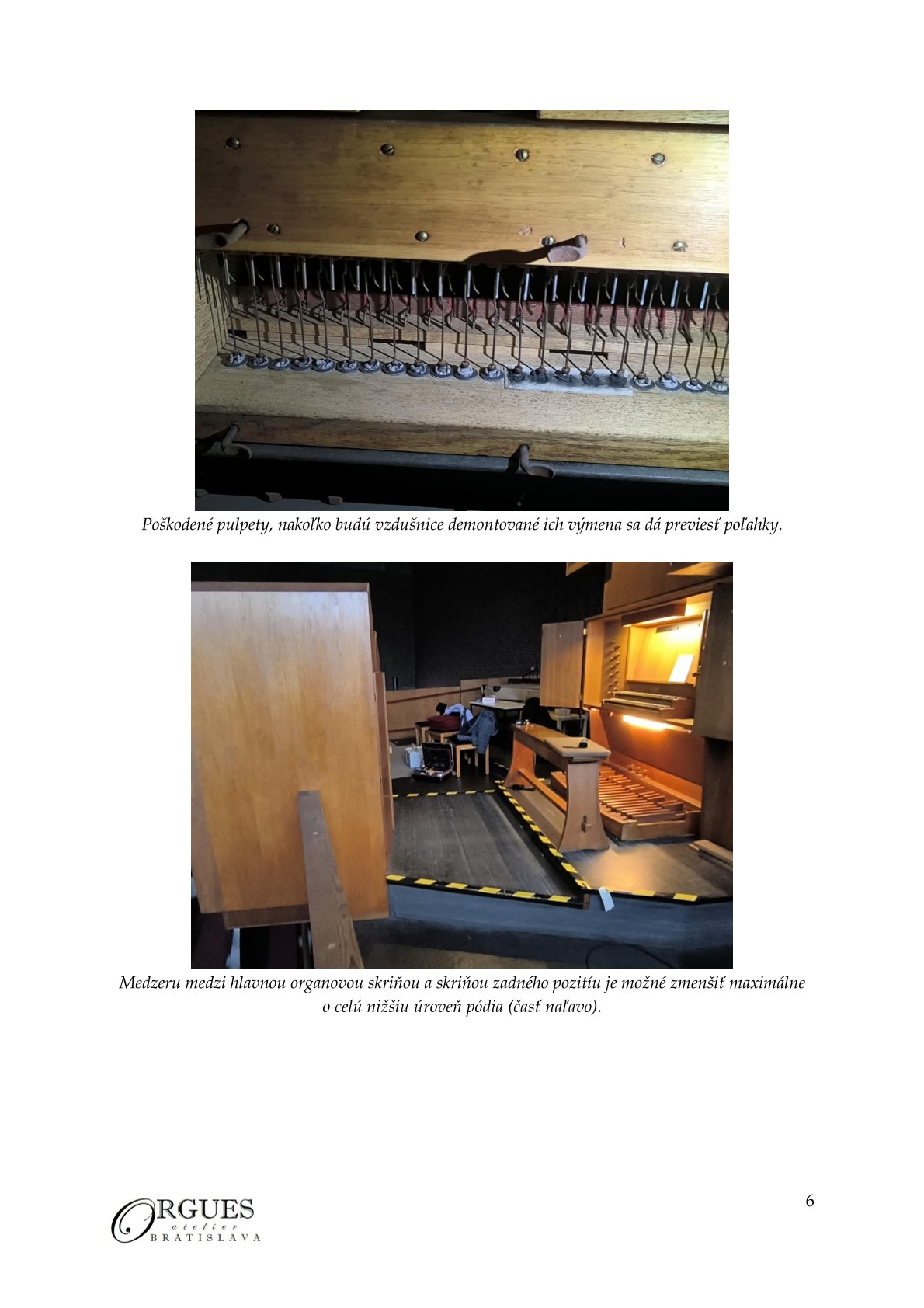 Poškodené pulpety, nakoľko budú vzdušnice demontované ich výmena sa dá previesť poľahky.

Medzeru medzi hlavnou organovou skriňou a skriňou zadného pozitíu je možné zmenšiť maximálne o celú nižšiu úroveň pódia (časť naľavo).

ORGUES atelier BRATISLAVA

6